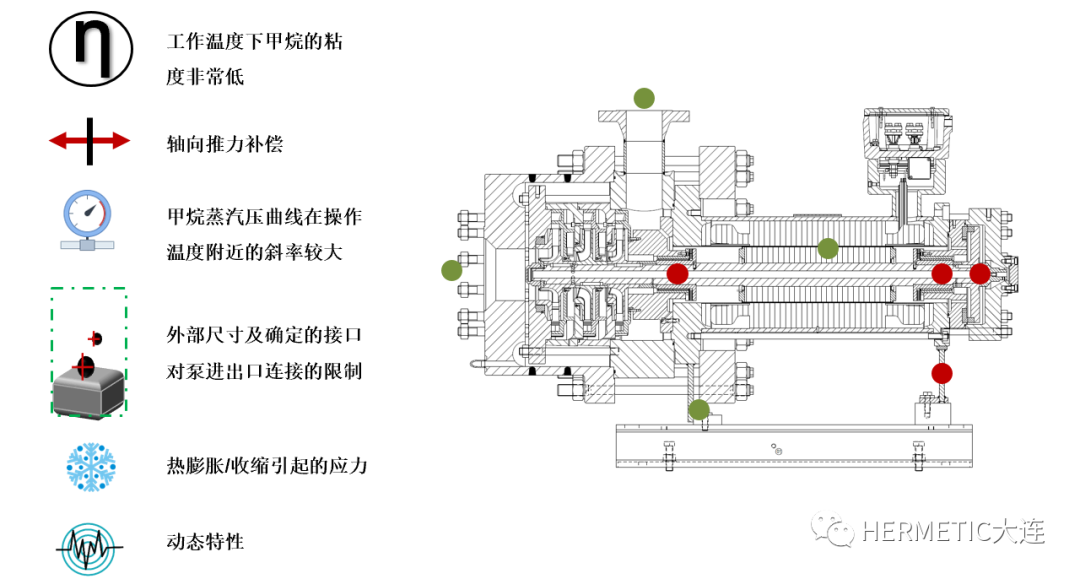 η

工作温度下甲烷的粘度非常低

轴向推力补偿

甲烷蒸汽压曲线在操作温度附近的斜率较大

外部尺寸及确定的接口对泵进出口连接的限制

热膨胀/收缩引起的应力

动态特性

HERMETIC大连